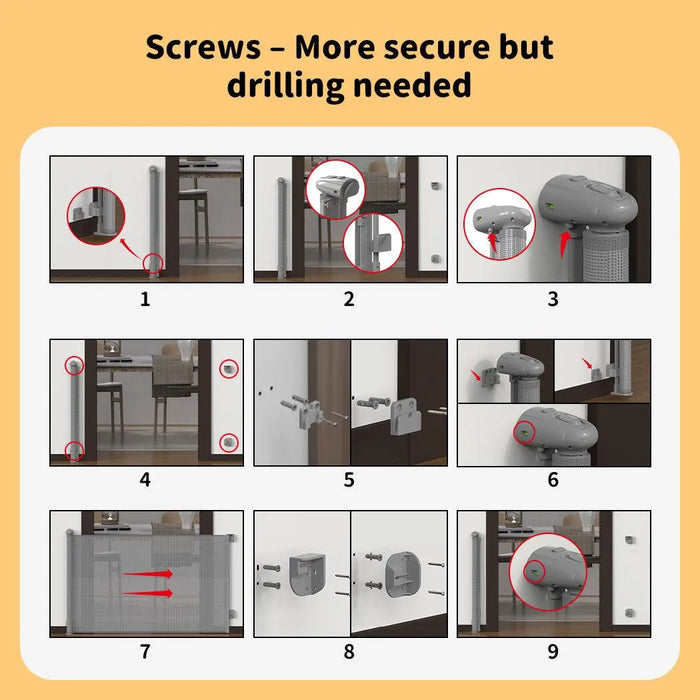 Screws – More secure but drilling needed

1

2

3

4

5

6

7

8

9